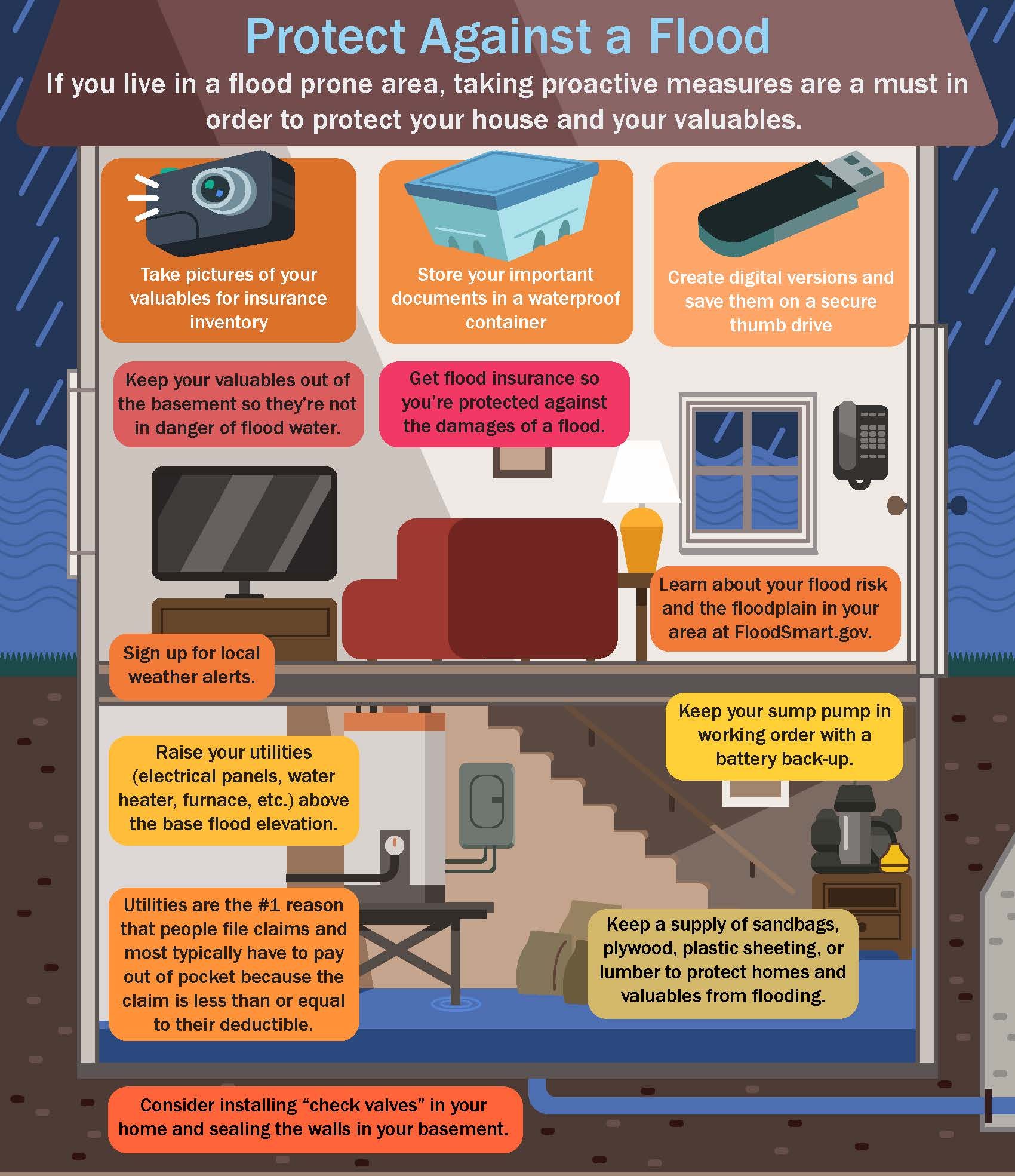 Protect Against a Flood

If you live in a flood prone area, taking proactive measures are a must in order to protect your house and your valuables.

Take pictures of your valuables for insurance inventory

Store your important documents in a waterproof container

Create digital versions and save them on a secure thumb drive

Keep your valuables out of the basement so they're not in danger of flood water.

Get flood insurance so you're protected against the damages of a flood.

Learn about your flood risk and the floodplain in your area at FloodSmart.gov.

Sign up for local weather alerts.

Raise your utilities (electrical panels, water heater, furnace, etc.) above the base flood elevation.

Keep your sump pump in working order with a battery back-up.

Utilities are the #1 reason that people file claims and most typically have to pay out of pocket because the claim is less than or equal to their deductible.

Keep a supply of sandbags, plywood, plastic sheeting, or lumber to protect homes and valuables from flooding.

Consider installing "check valves" in your home and sealing the walls in your basement.